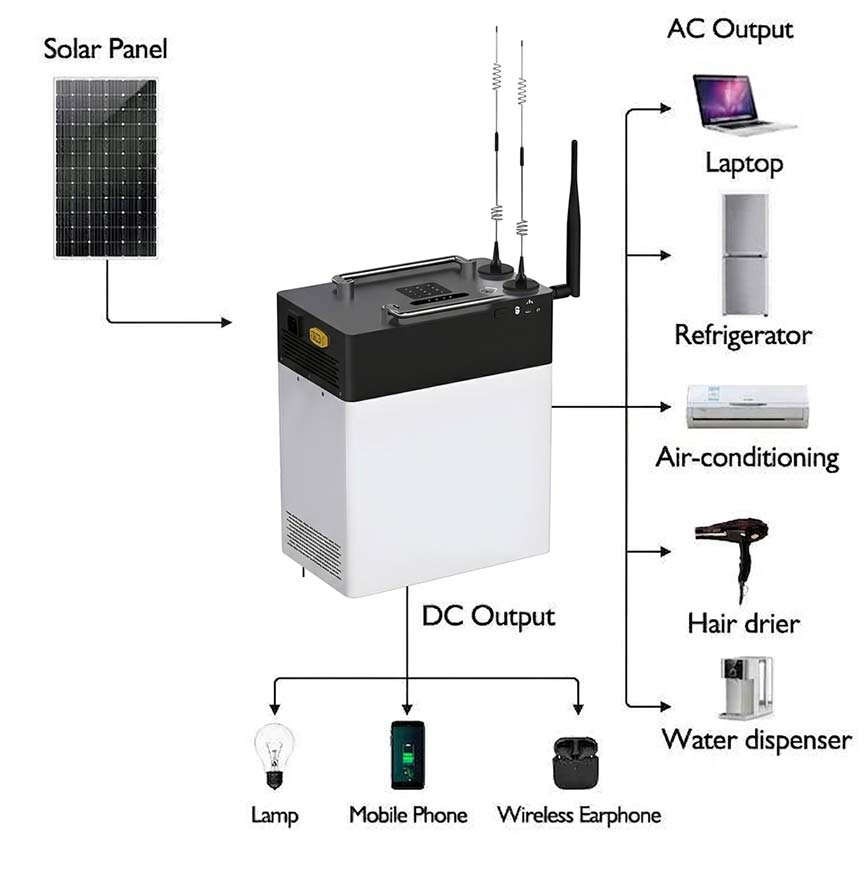 Solar Panel

AC Output

Laptop

Refrigerator

Air-conditioning

Hair drier

Water dispenser

DC Output

Lamp

Mobile Phone

Wireless Earphone