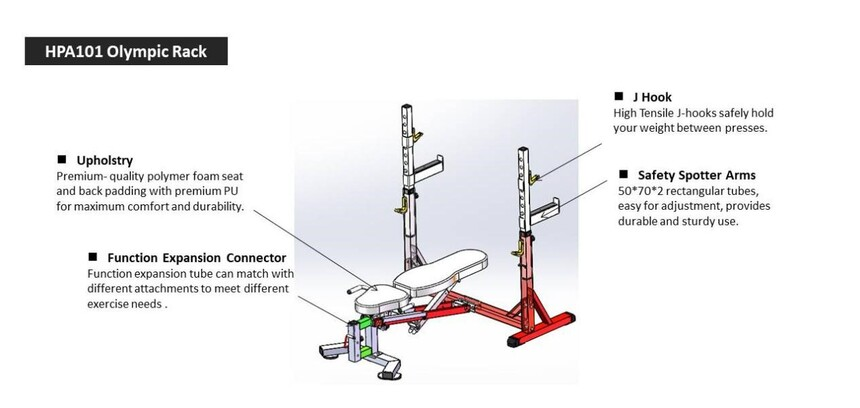 HPA101 Olympic Rack

■ Upholstry
Premium- quality polymer foam seat and back padding with premium PU for maximum comfort and durability.

■ Function Expansion Connector
Function expansion tube can match with different attachments to meet different exercise needs .

■ J Hook
High Tensile J-hooks safely hold your weight between presses.

■ Safety Spotter Arms
50*70*2 rectangular tubes, easy for adjustment, provides durable and sturdy use.