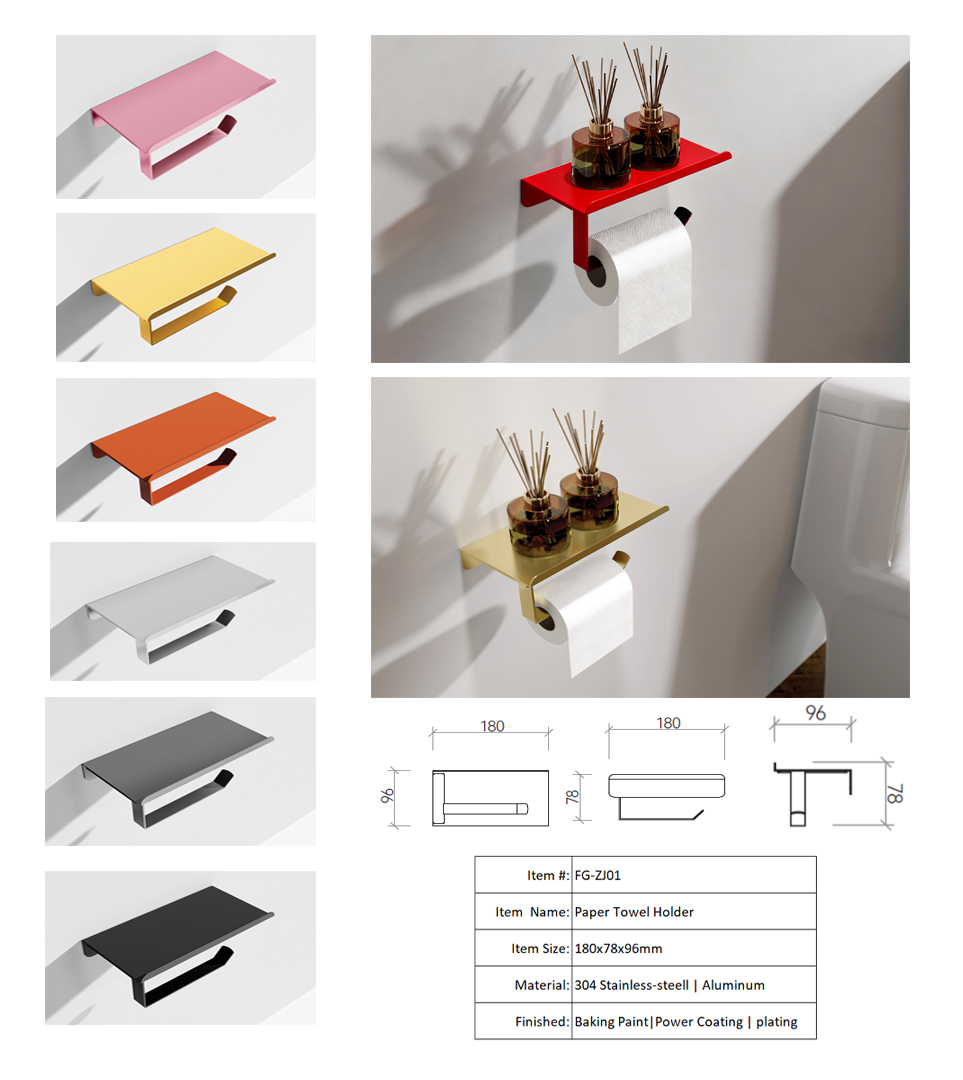 180

96

180

78

96

78

| Item #: | FG-ZJ01 |
|---|---|
| Item Name: | Paper Towel Holder |
| Item Size: | 180x78x96mm |
| Material: | 304 Stainless-steell \| Aluminum |
| Finished: | Baking Paint\|Power Coating \| plating |