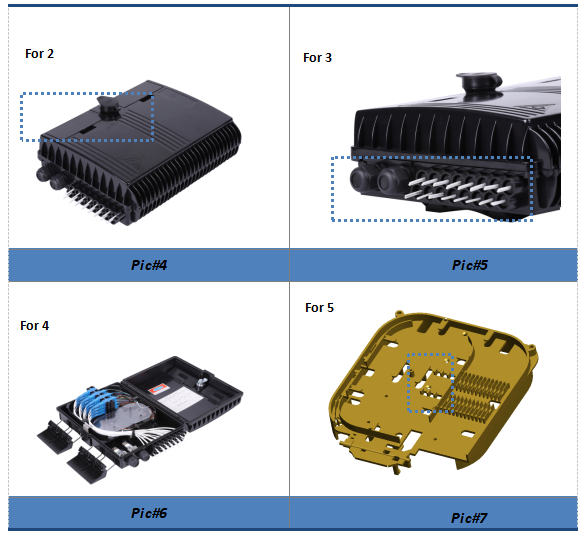 | For 2 | For 3 |
|---|---|
| Pic#4 | Pic#5 |
| For 4 | For 5 |
| Pic#6 | Pic#7 |